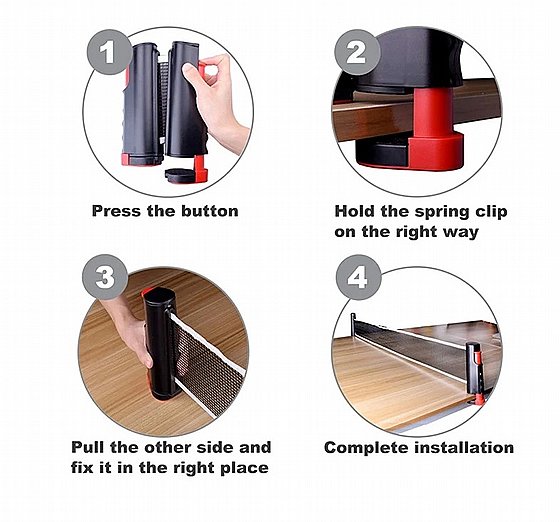 1

Press the button

2

Hold the spring clip on the right way

3

Pull the other side and fix it in the right place

4

Complete installation